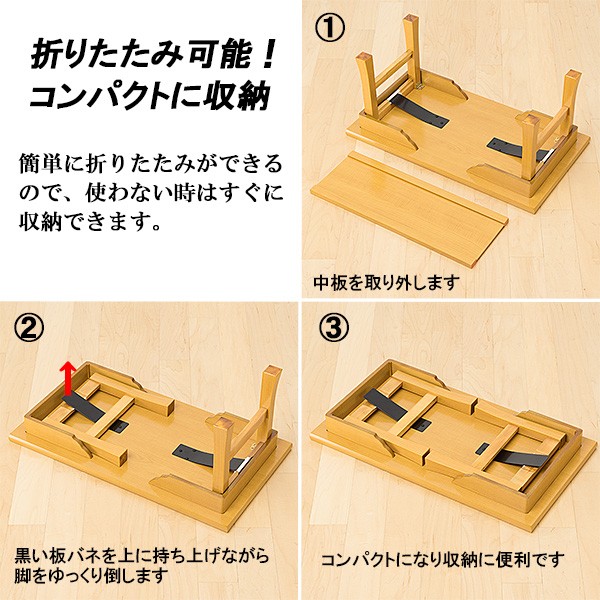 折りたたみ可能！
コンパクトに収納

簡単に折りたたみができるので、使わない時はすぐに収納できます。

①

中板を取り外します

②

黒い板バネを上に持ち上げながら脚をゆっくり倒します

③

コンパクトになり収納に便利です