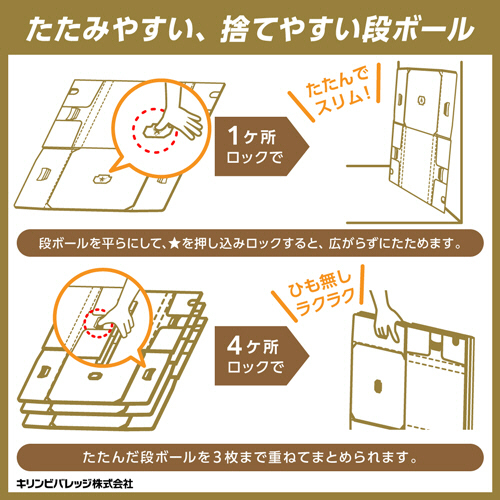 たたみやすい、捨てやすい段ボール

1ヶ所
ロックで

たたんで
スリム！

段ボールを平らにして、★を押し込みロックすると、広がらずにたためます。

4ヶ所
ロックで

ひも無し
ラクラク

たたんだ段ボールを３枚まで重ねてまとめられます。

キリンビバレッジ株式会社