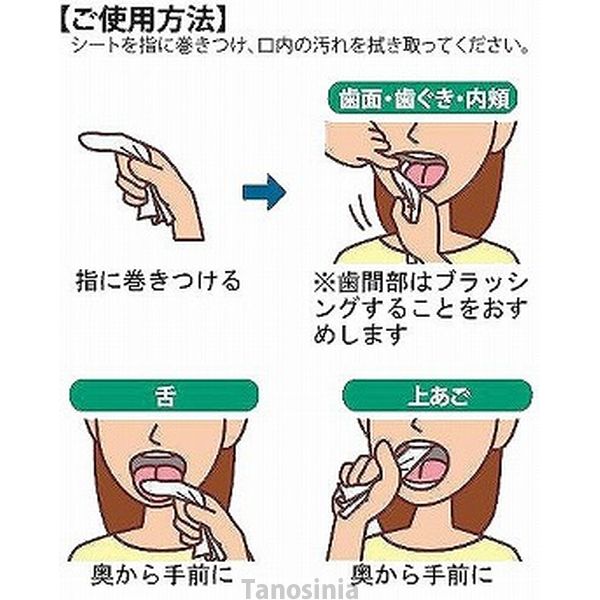 【ご使用方法】
シートを指に巻きつけ、口内の汚れを拭き取ってください。

指に巻きつける

歯面・歯ぐき・内頬

※歯間部はブラッシングすることをおすすめします

舌

奥から手前に

上あご

奥から手前に

Tanosinia