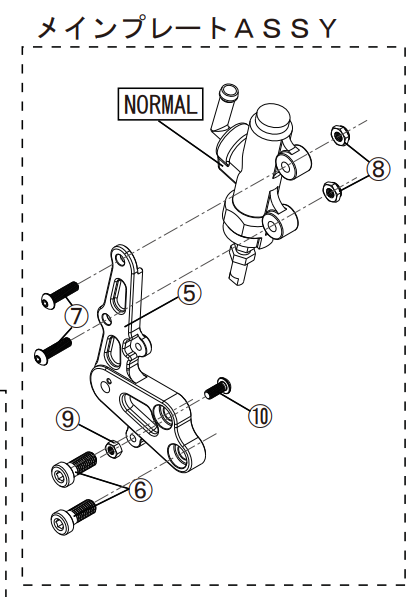 メインプレートＡＳＳＹ

NORMAL

8

5

7

10

9

6