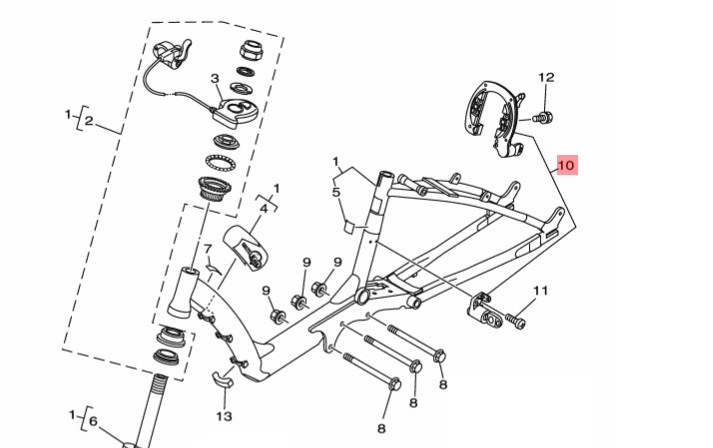 1 2
3
12
10
1
5
1
4
7
9
9
9
11
8
8
8
13
1 6