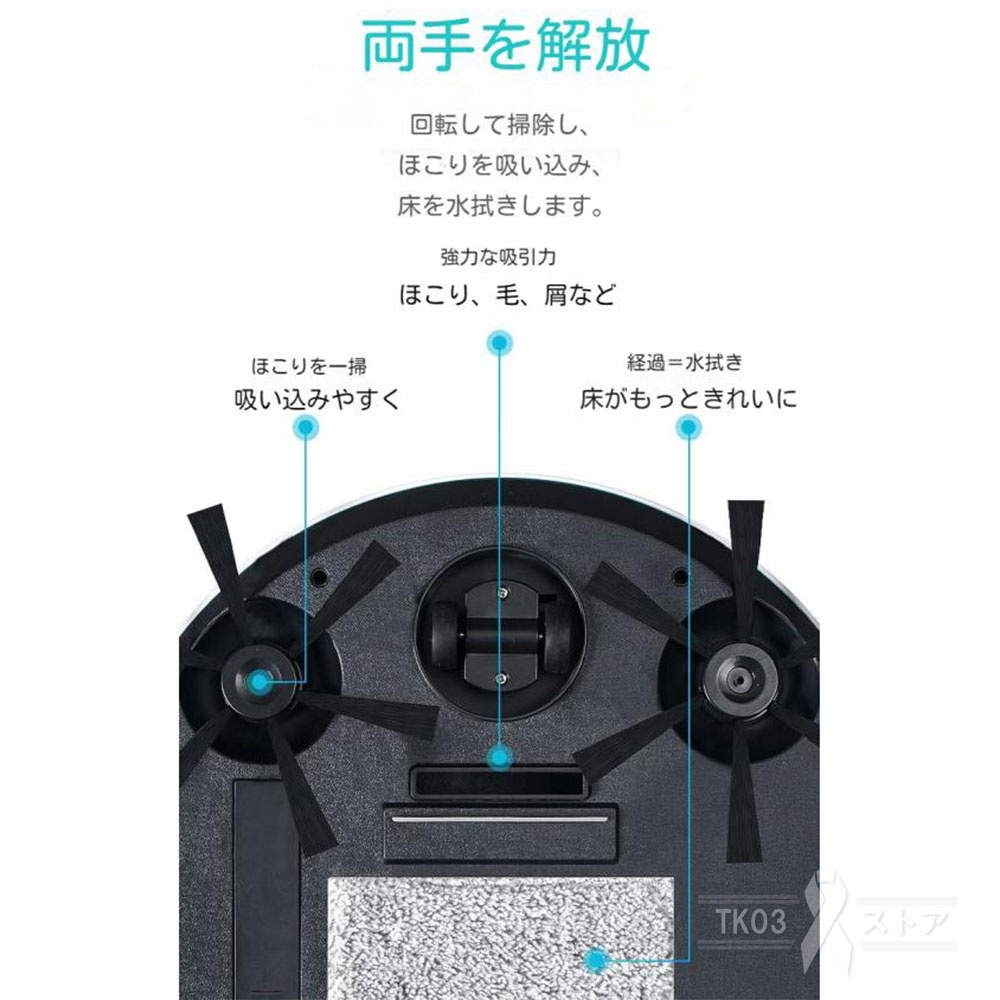 両手を解放

回転して掃除し、
ほこりを吸い込み、
床を水拭きします。

強力な吸引力
ほこり、毛、屑など

ほこりを一掃
吸い込みやすく

経過＝水拭き
床がもっときれいに

TK03 ストア