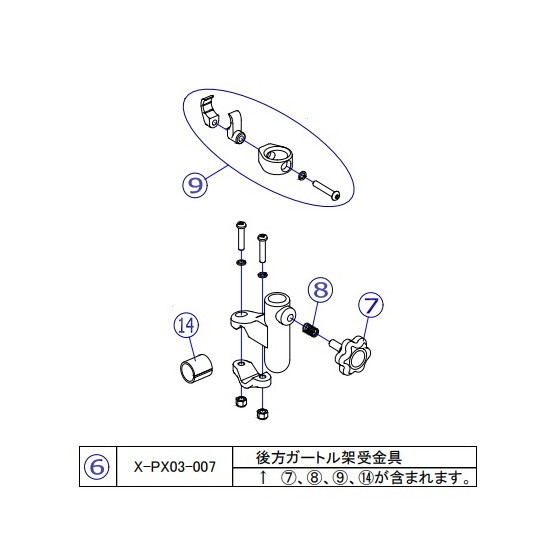 ⑨

⑧

⑦

⑭

| ⑥ | X-PX03-007 | 後方ガートル架受金具 |
|---|---|---|
| | | ↑ ⑦、⑧、⑨、⑭が含まれます。 |