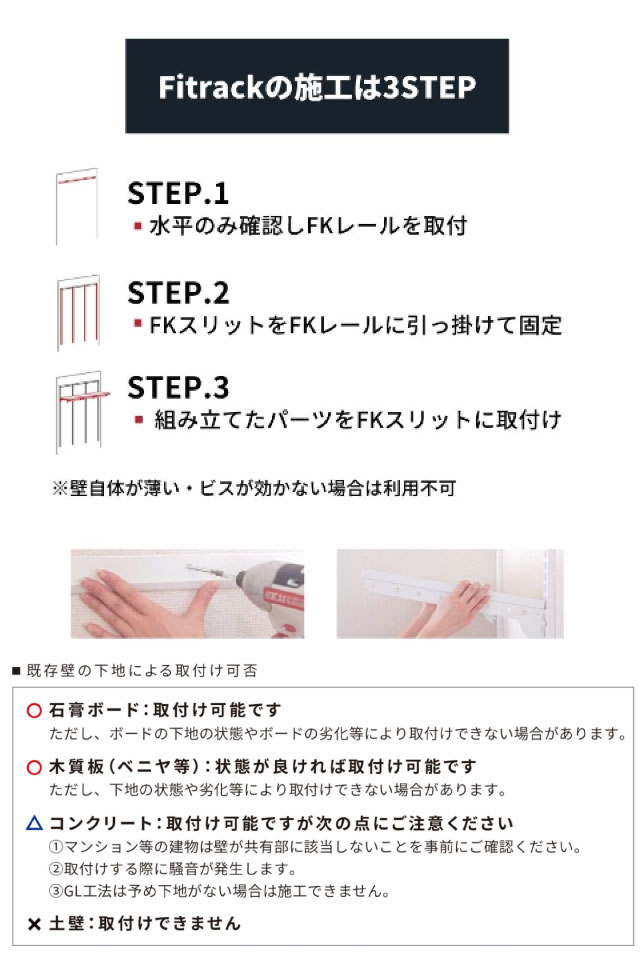 Fitrackの施工は3STEP

STEP.1
■ 水平のみ確認しFKレールを取付

STEP.2
■ FKスリットをFKレールに引っ掛けて固定

STEP.3
■ 組み立てたパーツをFKスリットに取付け

※壁自体が薄い・ビスが効かない場合は利用不可

■ 既存壁の下地による取付け可否

○ 石膏ボード：取付け可能です
ただし、ボードの下地の状態やボードの劣化等により取付けできない場合があります。

○ 木質板（ベニヤ等）：状態が良ければ取付け可能です
ただし、下地の状態や劣化等により取付けできない場合があります。

△ コンクリート：取付け可能ですが次の点にご注意ください
①マンション等の建物は壁が共有部に該当しないことを事前にご確認ください。
②取付けする際に騒音が発生します。
③GL工法は予め下地がない場合は施工できません。

× 土壁：取付けできません