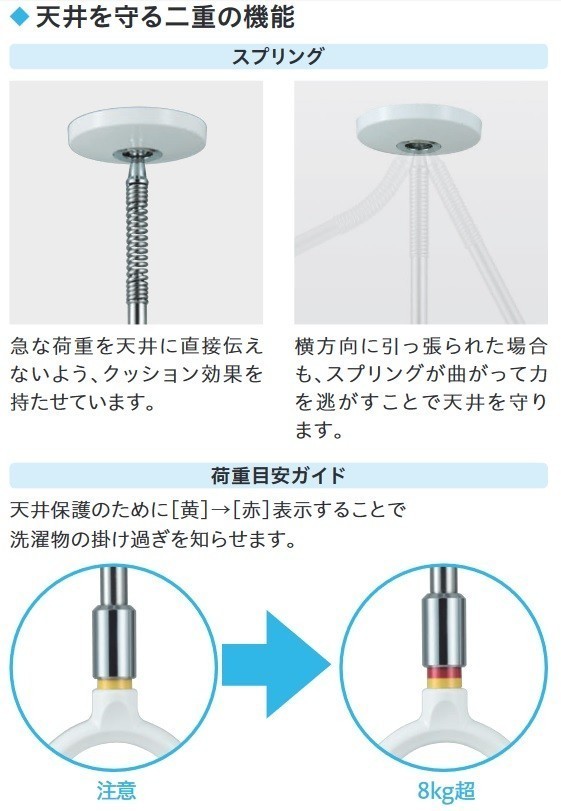 ◆天井を守る二重の機能

スプリング

急な荷重を天井に直接伝えないよう、クッション効果を持たせています。

横方向に引っ張られた場合も、スプリングが曲がって力を逃がすことで天井を守ります。

荷重目安ガイド

天井保護のために[黄]→[赤]表示することで洗濯物の掛け過ぎを知らせます。

注意

8kg超