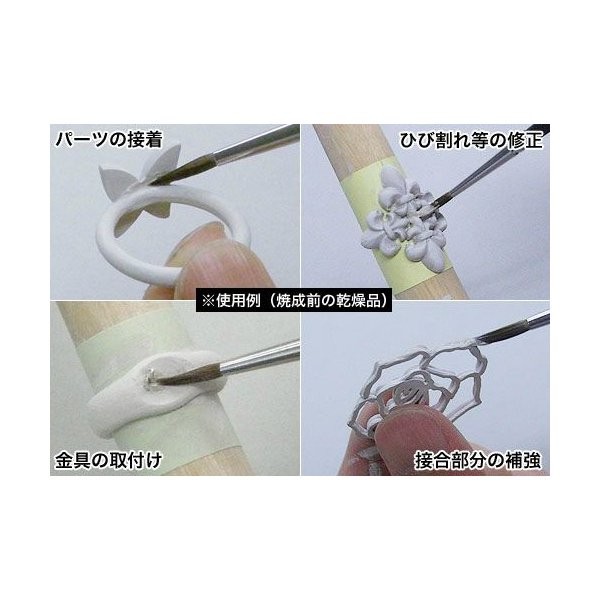 パーツの接着

ひび割れ等の修正

※使用例（焼成前の乾燥品）

金具の取付け

接合部分の補強