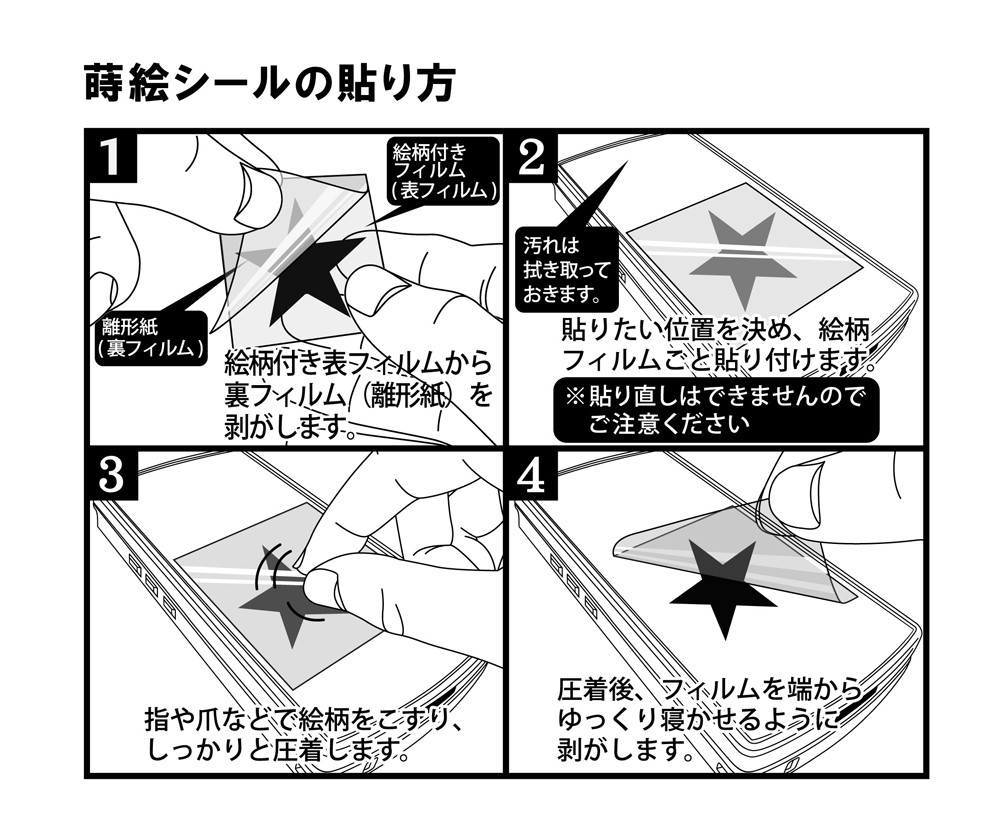 蒔絵シールの貼り方

1

絵柄付きフィルム（表フィルム）

離形紙（裏フィルム）

絵柄付き表フィルムから裏フィルム（離形紙）を剥がします。

2

汚れは拭き取っておきます。

貼りたい位置を決め、絵柄フィルムごと貼り付けます。

※貼り直しはできませんのでご注意ください

3

指や爪などで絵柄をこすり、しっかりと圧着します。

4

圧着後、フィルムを端からゆっくり寝かせるように剥がします。