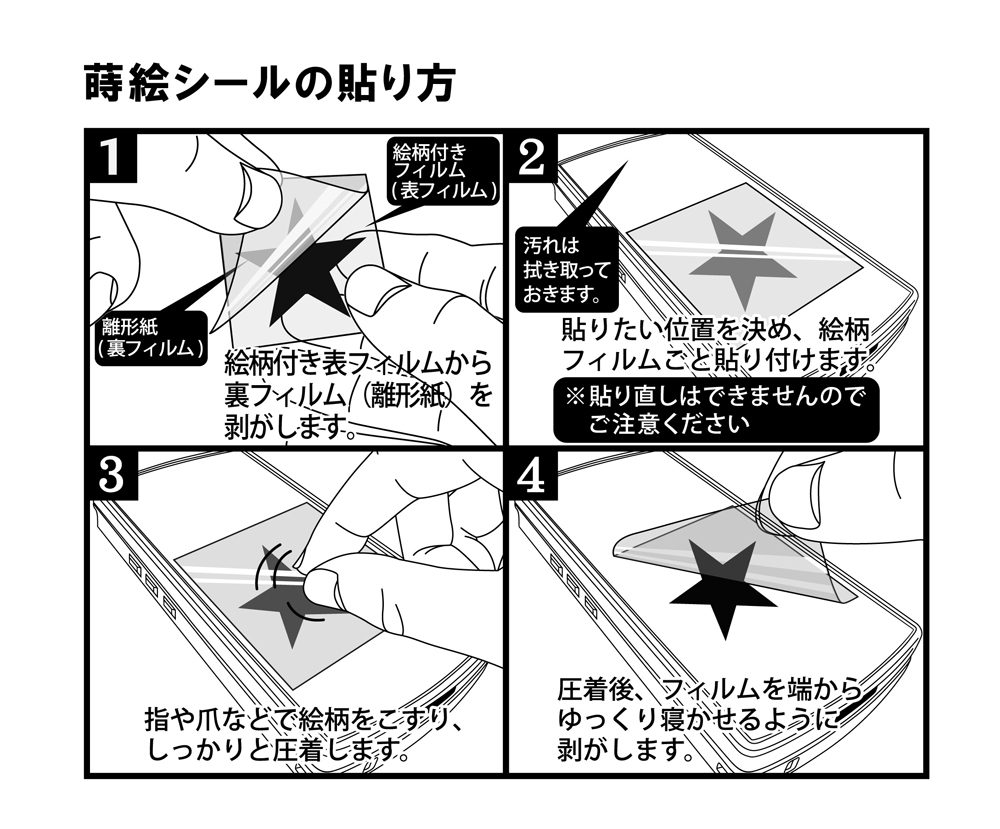 蒔絵シールの貼り方

1

絵柄付きフィルム（表フィルム）

離形紙（裏フィルム）

絵柄付き表フィルムから裏フィルム（離形紙）を剥がします。

2

汚れは拭き取っておきます。

貼りたい位置を決め、絵柄フィルムごと貼り付けます。

※貼り直しはできませんのでご注意ください

3

指や爪などで絵柄をこすり、しっかりと圧着します。

4

圧着後、フィルムを端からゆっくり寝かせるように剥がします。