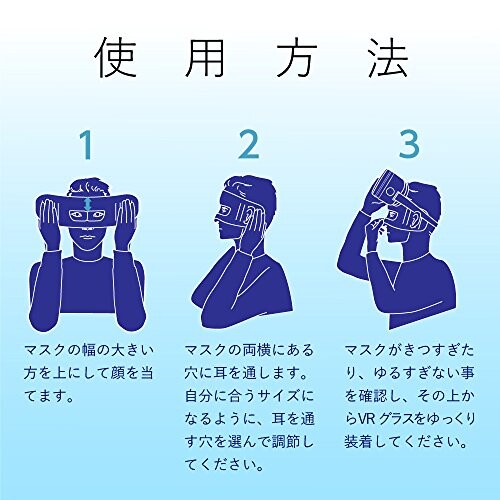 使用方法

1

マスクの幅の大きい方を上にして顔を当てます。

2

マスクの両横にある穴に耳を通します。自分に合うサイズになるように、耳を通す穴を選んで調節してください。

3

マスクがきつすぎたり、ゆるすぎない事を確認し、その上からVR グラスをゆっくり装着してください。