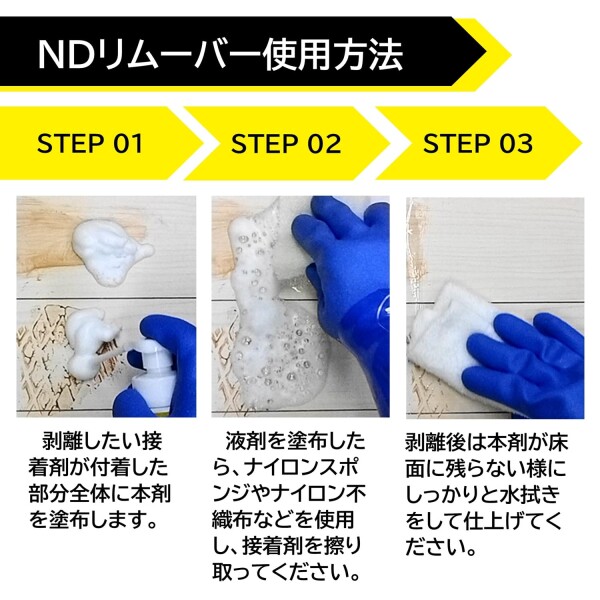 NDリムーバー使用方法

STEP 01

STEP 02

STEP 03

剥離したい接着剤が付着した部分全体に本剤を塗布します。

液剤を塗布したら、ナイロンスポンジやナイロン不織布などを使用し、接着剤を擦り取ってください。

剥離後は本剤が床面に残らない様にしっかりと水拭きをして仕上げてください。