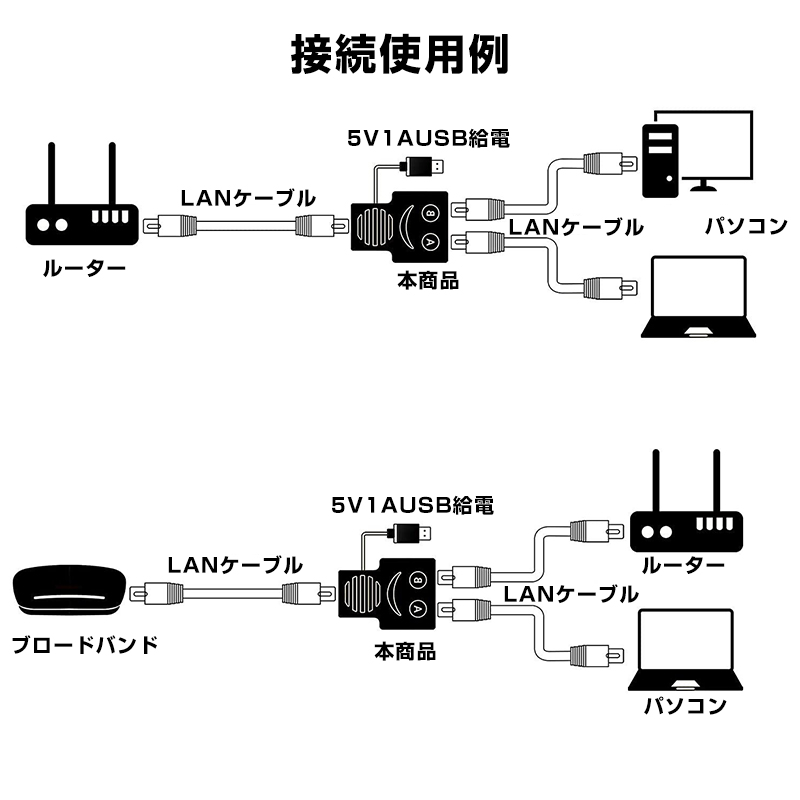 接続使用例

5V1AUSB給電

LANケーブル

B

A

LANケーブル

パソコン

ルーター

本商品

5V1AUSB給電

LANケーブル

B

A

ルーター

LANケーブル

ブロードバンド

本商品

パソコン