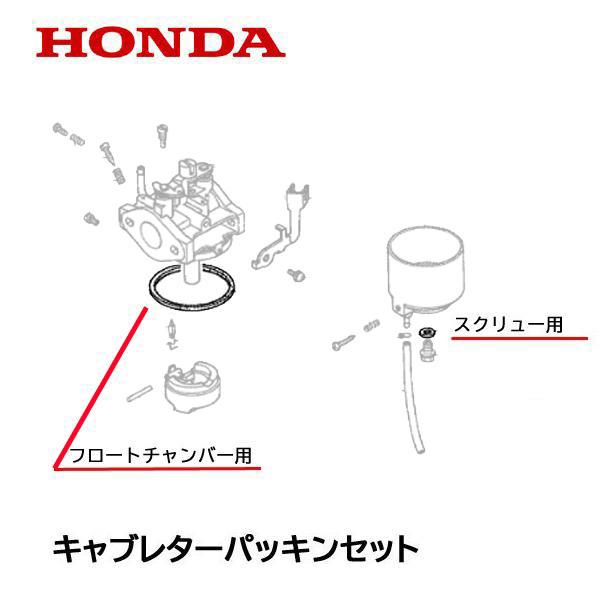 HONDA

スクリュー用

フロートチャンバー用

キャブレターパッキンセット