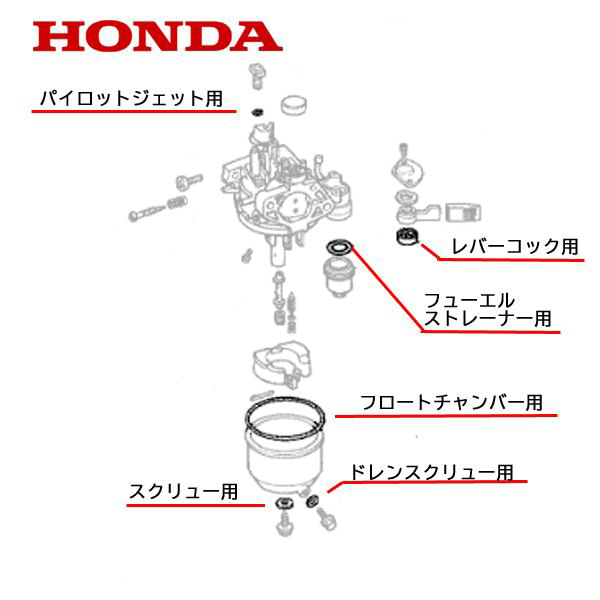 HONDA

パイロットジェット用

レバーコック用

フューエル
ストレーナー用

フロートチャンバー用

ドレンスクリュー用

スクリュー用