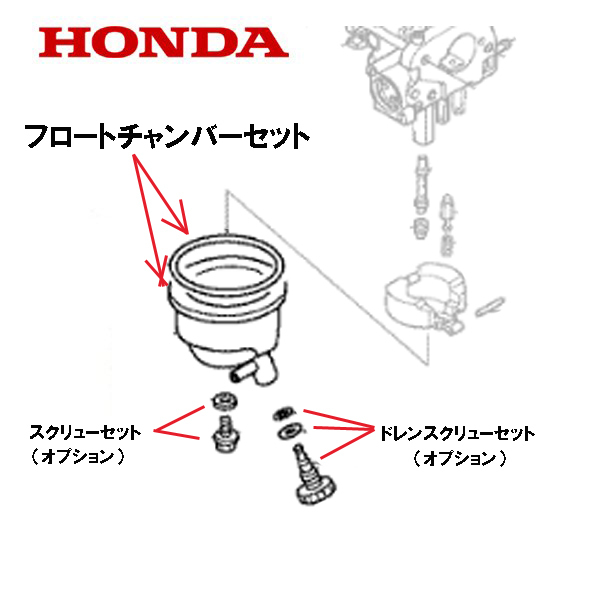 HONDA

フロートチャンバーセット

スクリューセット
（オプション）

ドレンスクリューセット
（オプション）