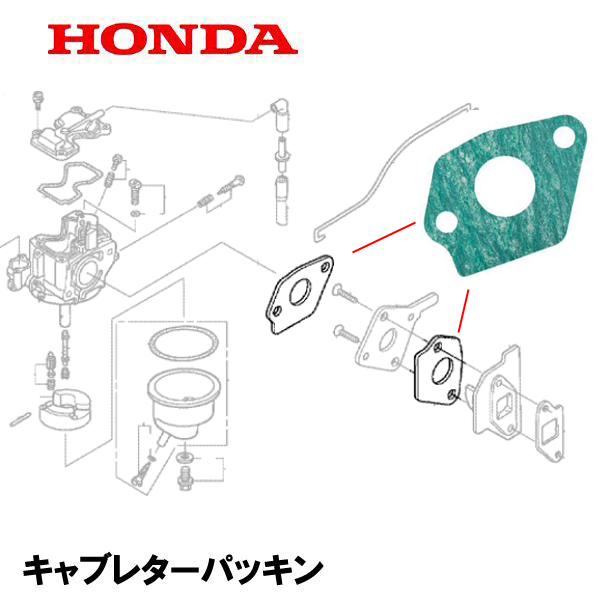 HONDA

キャブレターパッキン