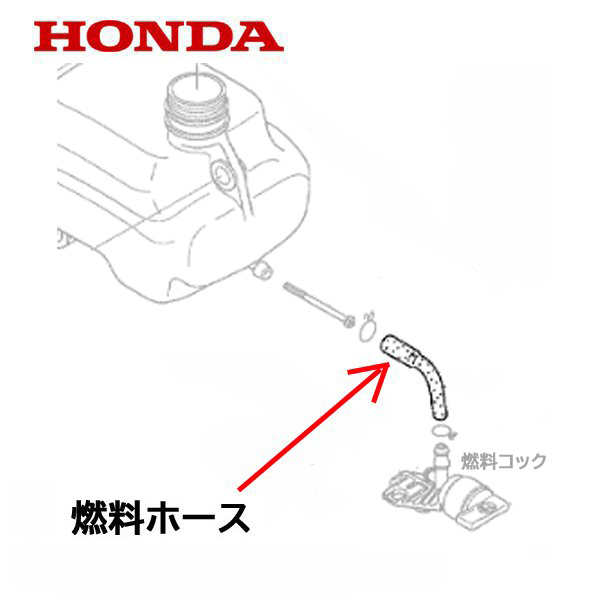 HONDA

燃料コック

燃料ホース