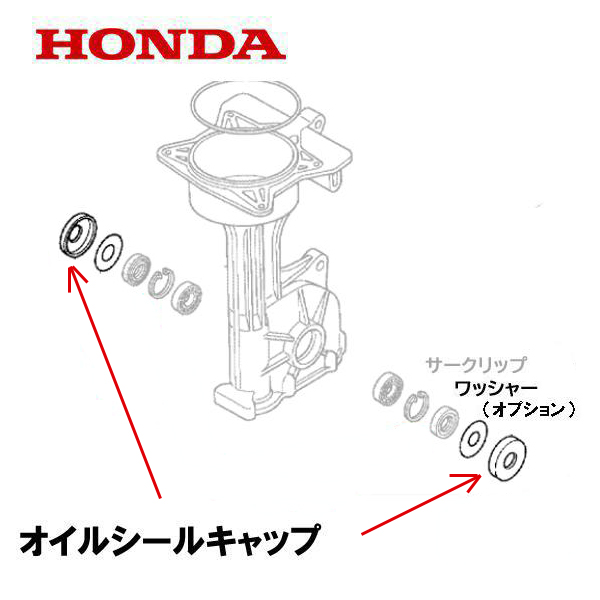 HONDA

サークリップ
ワッシャー
（オプション）

オイルシールキャップ