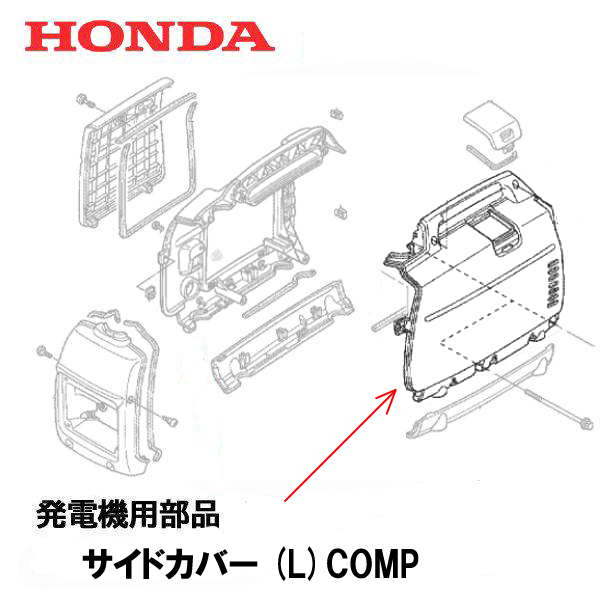 HONDA

発電機用部品

サイドカバー（L）COMP