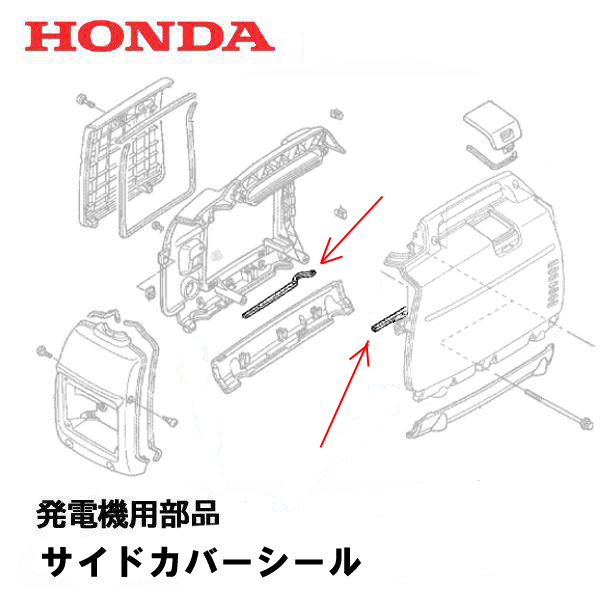 HONDA

発電機用部品

サイドカバーシール