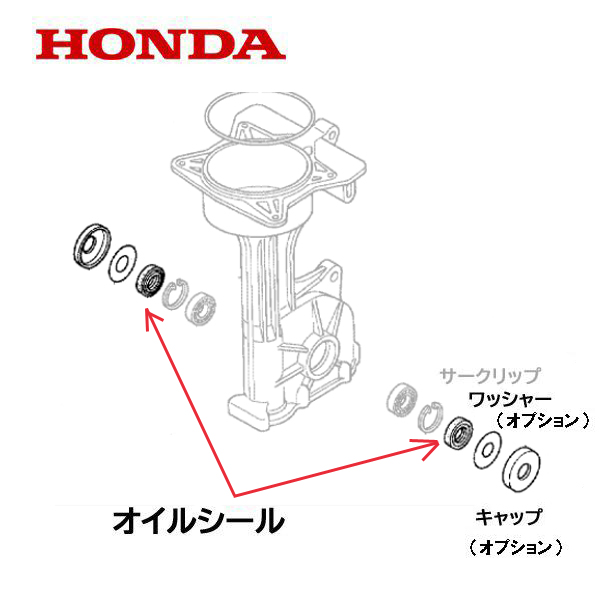 HONDA

サークリップ

ワッシャー
（オプション）

オイルシール

キャップ
（オプション）