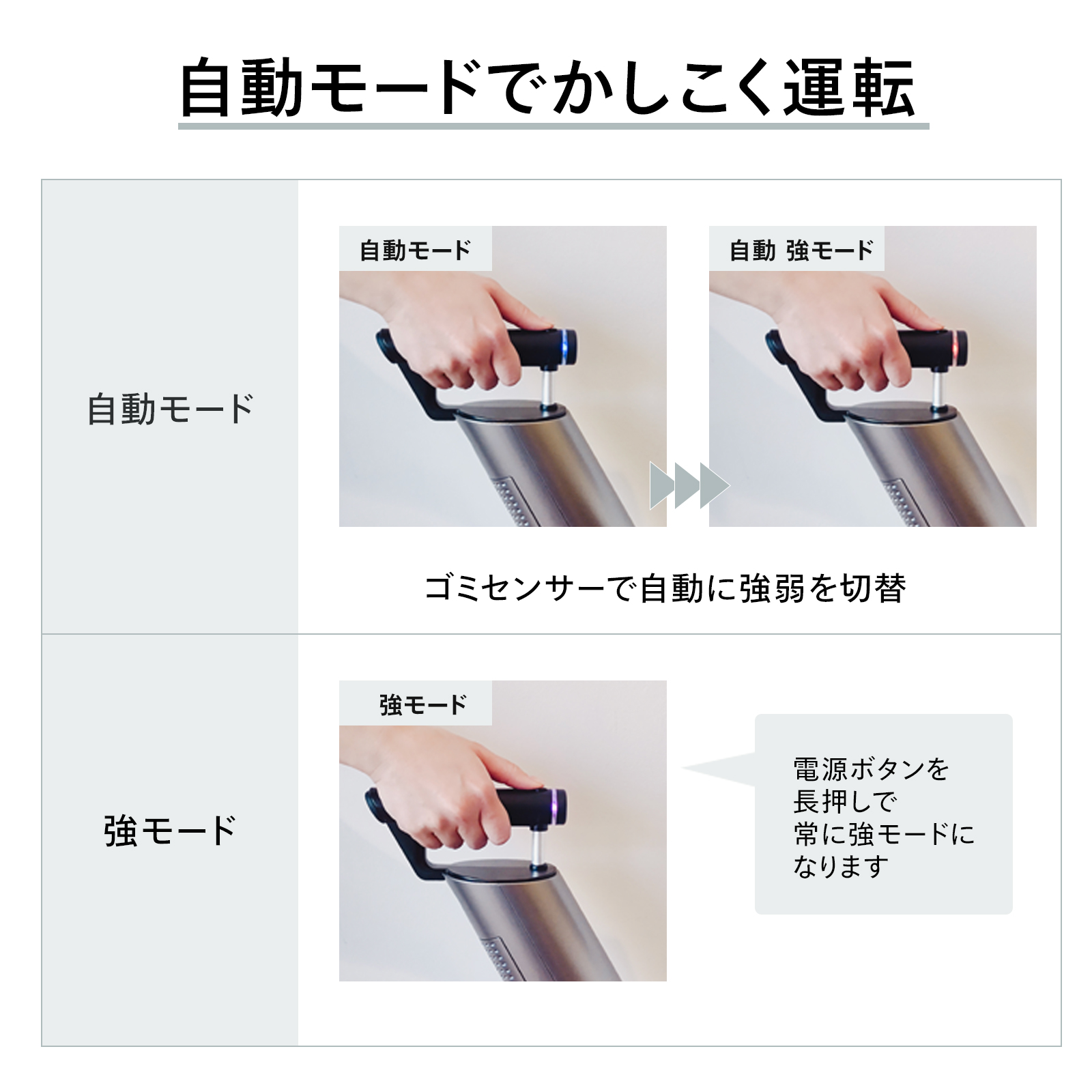 自動モードでかしこく運転

自動モード

自動モード

自動 強モード

ゴミセンサーで自動に強弱を切替

強モード

強モード

電源ボタンを長押しで常に強モードになります