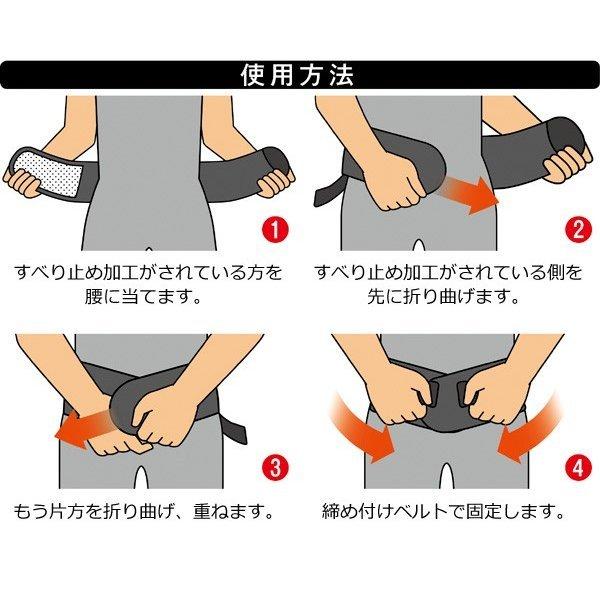 使用方法

1
すべり止め加工がされている方を腰に当てます。

2
すべり止め加工がされている側を先に折り曲げます。

3
もう片方を折り曲げ、重ねます。

4
締め付けベルトで固定します。