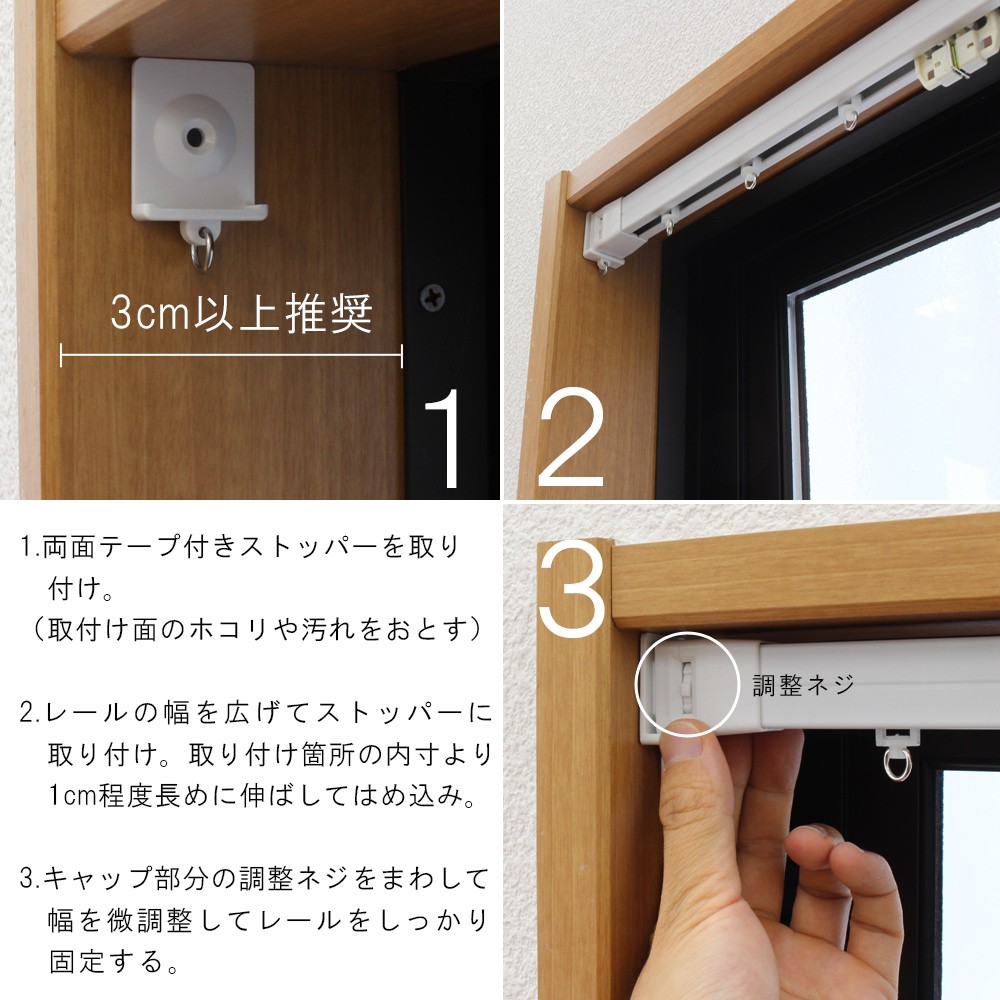 3cm以上推奨

1

2

1.両面テープ付きストッパーを取り付け。
（取付け面のホコリや汚れをおとす）

2.レールの幅を広げてストッパーに取り付け。取り付け箇所の内寸より1cm程度長めに伸ばしてはめ込み。

3.キャップ部分の調整ネジをまわして幅を微調整してレールをしっかり固定する。

3

調整ネジ