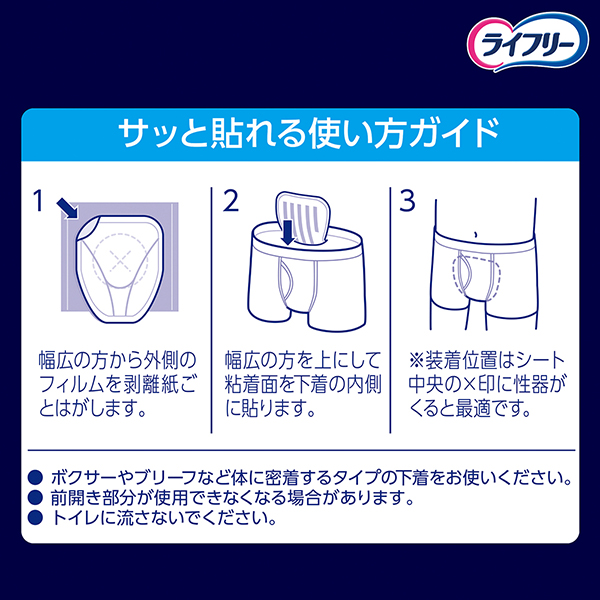 ライフリー

サッと貼れる使い方ガイド

1

幅広の方から外側のフィルムを剥離紙ごとはがします。

2

幅広の方を上にして粘着面を下着の内側に貼ります。

3

※装着位置はシート中央の×印に性器がくると最適です。

● ボクサーやブリーフなど体に密着するタイプの下着をお使いください。
● 前開き部分が使用できなくなる場合があります。
● トイレに流さないでください。