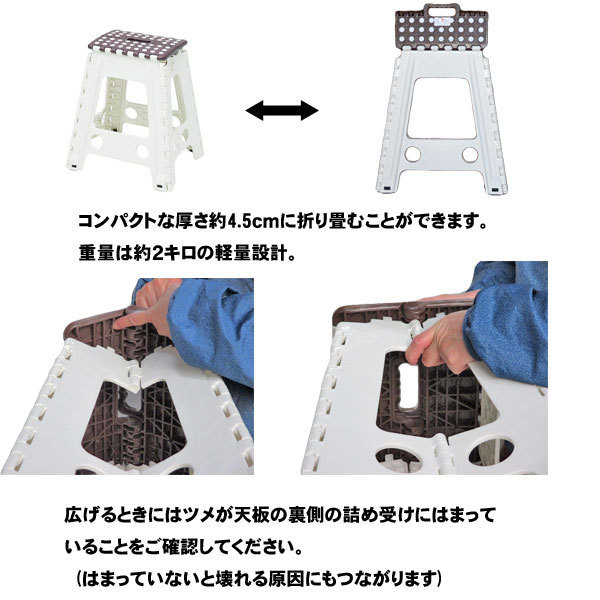 コンパクトな厚さ約4.5cmに折り畳むことができます。
重量は約2キロの軽量設計。

広げるときにはツメが天板の裏側の詰め受けにはまっていることをご確認してください。
（はまっていないと壊れる原因にもつながります）