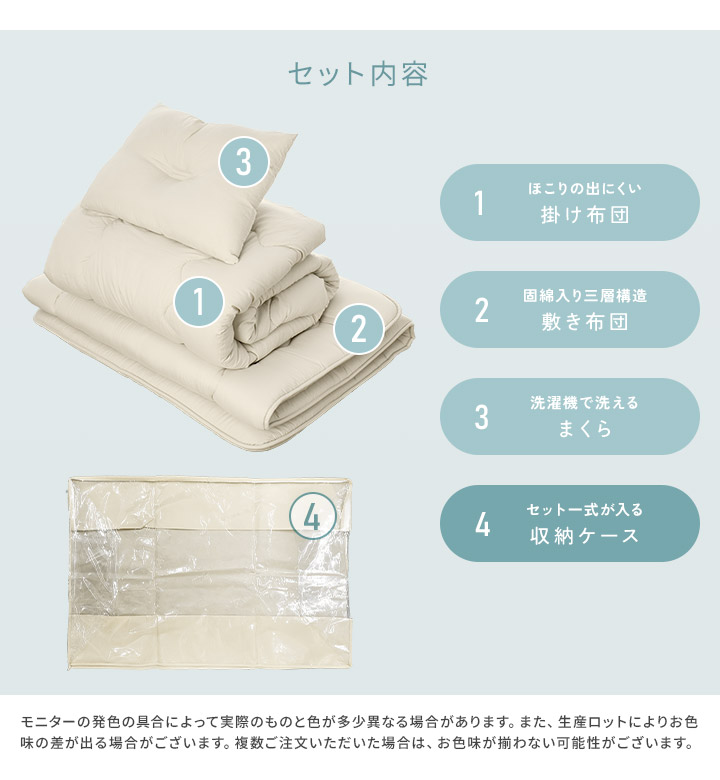 セット内容

3

1

2

4

1 ほこりの出にくい
掛け布団

2 固綿入り三層構造
敷き布団

3 洗濯機で洗える
まくら

4 セット一式が入る
収納ケース

モニターの発色の具合によって実際のものと色が多少異なる場合があります。また、生産ロットによりお色味の差が出る場合がございます。複数ご注文いただいた場合は、お色味が揃わない可能性がございます。