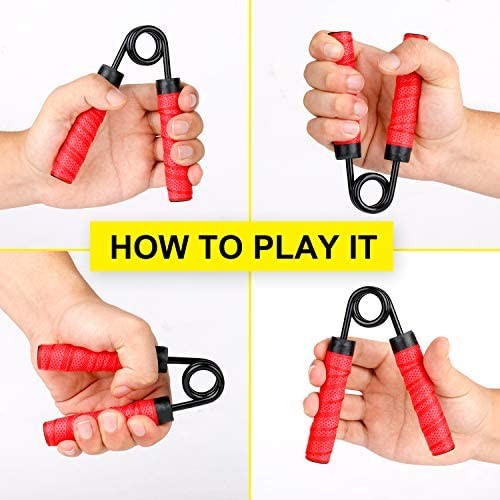 HOW TO PLAY IT