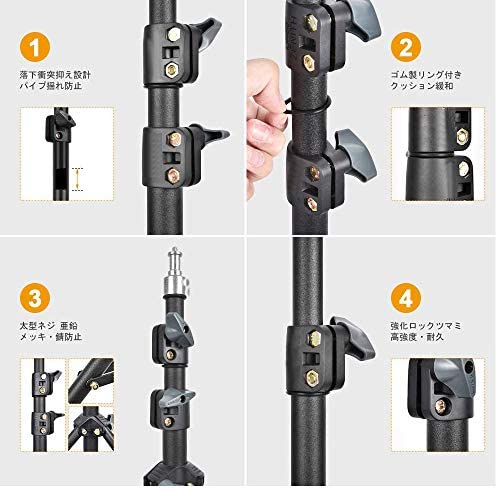 1
落下衝突抑え設計
パイプ揺れ防止

2
ゴム製リング付き
クッション緩和

3
太型ネジ 亜鉛
メッキ・錆防止

4
強化ロックツマミ
高強度・耐久