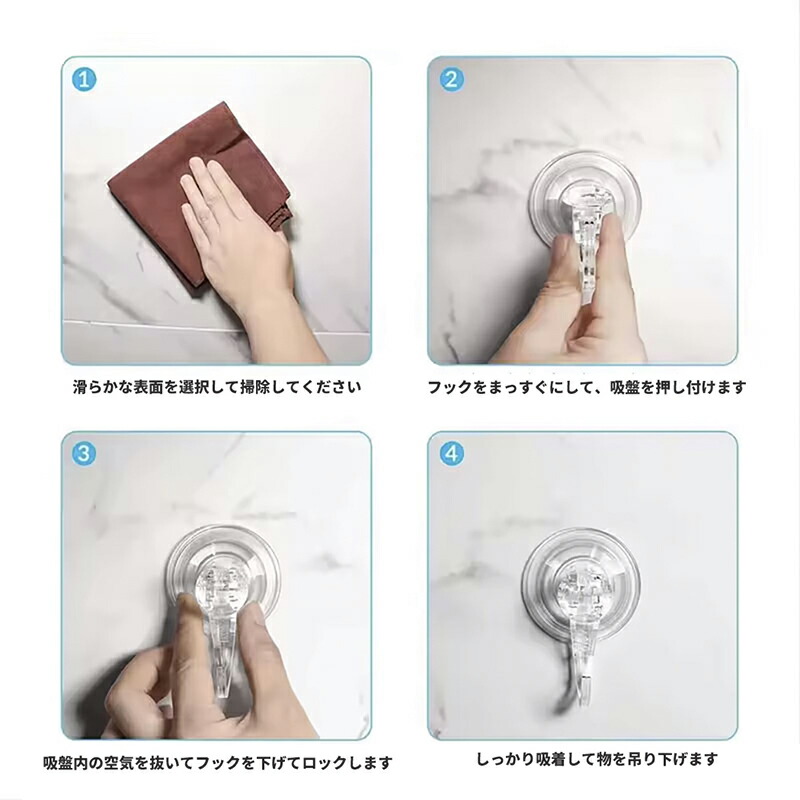 1

滑らかな表面を選択して掃除してください

2

フックをまっすぐにして、吸盤を押し付けます

3

吸盤内の空気を抜いてフックを下げてロックします

4

しっかり吸着して物を吊り下げます