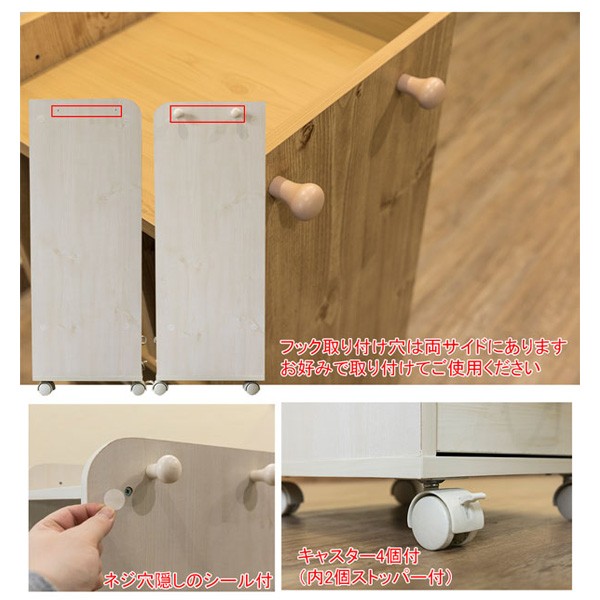 フック取り付け穴は両サイドにあります
お好みで取り付けてご使用ください

ネジ穴隠しのシール付

キャスター4個付
（内2個ストッパー付）