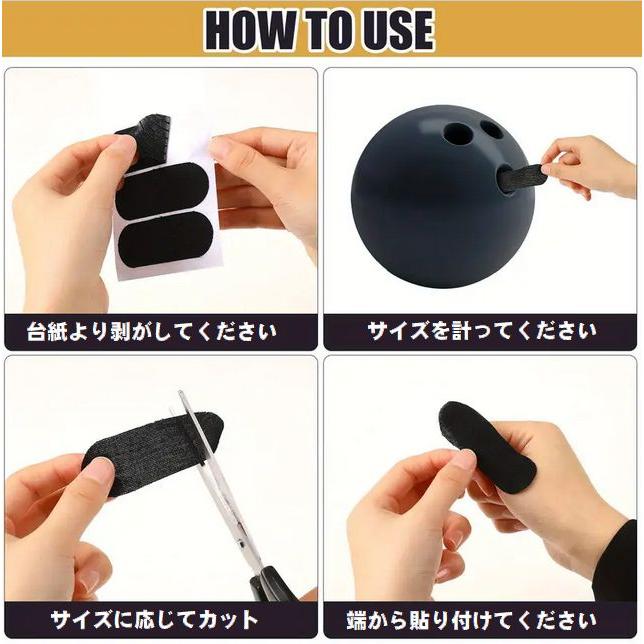 HOW TO USE

台紙より剥がしてください

サイズを計ってください

サイズに応じてカット

端から貼り付けてください