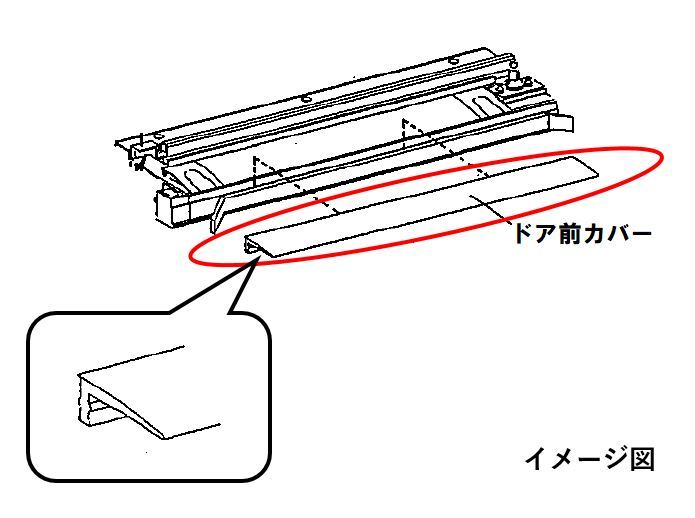 ドア前カバー

イメージ図