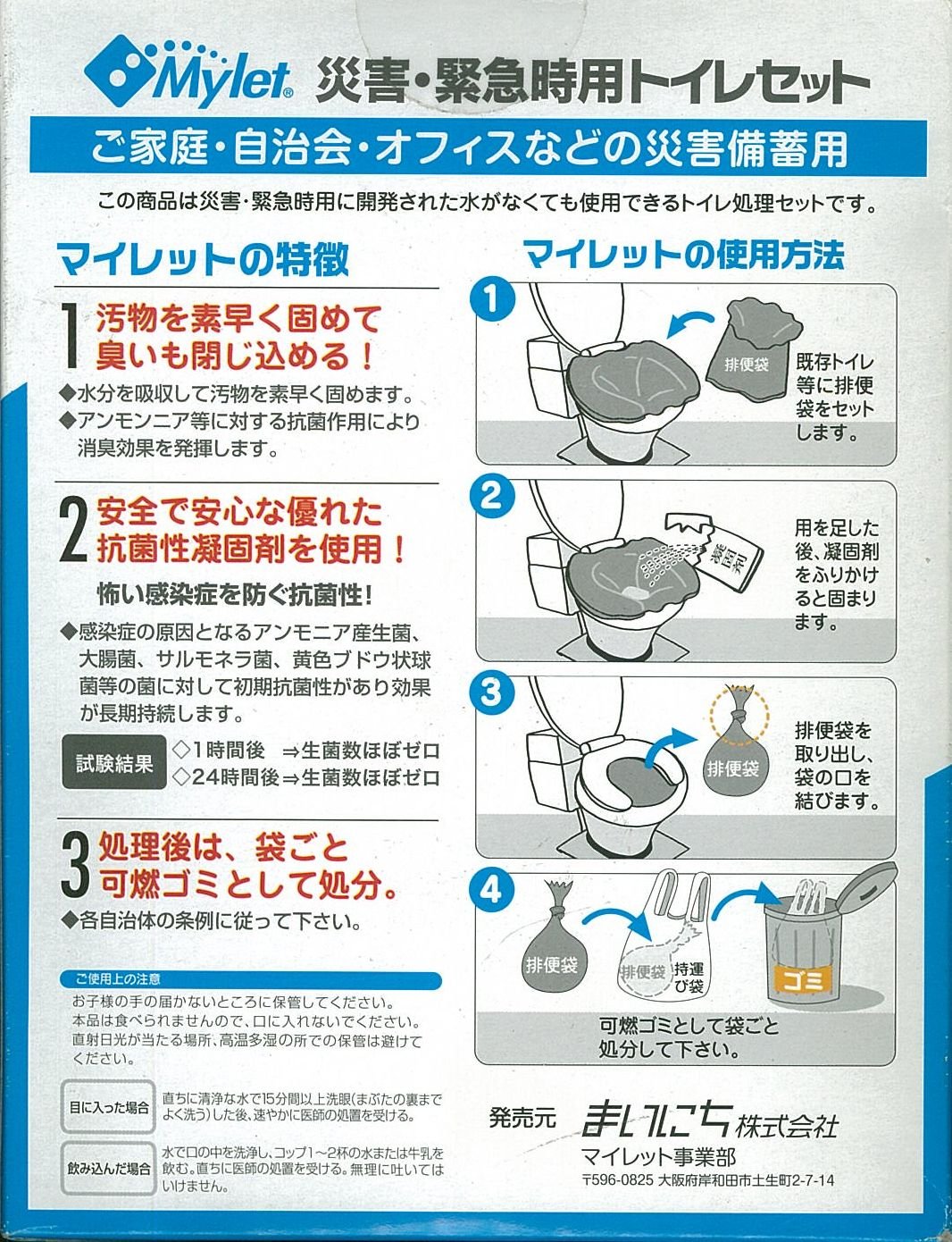 Mylet® 災害・緊急時用トイレセット

ご家庭・自治会・オフィスなどの災害備蓄用

この商品は災害・緊急時用に開発された水がなくても使用できるトイレ処理セットです。

マイレットの特徴

1 汚物を素早く固めて臭いも閉じ込める！

◆水分を吸収して汚物を素早く固めます。
◆アンモンニア等に対する抗菌作用により消臭効果を発揮します。

2 安全で安心な優れた抗菌性凝固剤を使用！

怖い感染症を防ぐ抗菌性！

◆感染症の原因となるアンモニア産生菌、大腸菌、サルモネラ菌、黄色ブドウ状球菌等の菌に対して初期抗菌性があり効果が長期持続します。

試験結果 ◇1時間後 ⇒生菌数ほぼゼロ
◇24時間後 ⇒生菌数ほぼゼロ

3 処理後は、袋ごと可燃ゴミとして処分。

◆各自治体の条例に従って下さい。

ご使用上の注意

お子様の手の届かないところに保管してください。
本品は食べられませんので、口に入れないでください。
直射日光が当たる場所、高温多湿の所での保管は避けてください。

目に入った場合 直ちに清浄な水で15分間以上洗眼(まぶたの裏までよく洗う)した後、速やかに医師の処置を受ける。

飲み込んだ場合 水で口の中を洗浄し、コップ1～2杯の水または牛乳を飲む。直ちに医師の処置を受ける。無理に吐いてはいけません。

マイレットの使用方法

1 排便袋 既存トイレ等に排便袋をセットします。

2 凝固剤 用を足した後、凝固剤をふりかけると固まります。

3 排便袋 排便袋を取り出し、袋の口を結びます。

4 排便袋 排便袋 持運び袋 ゴミ
可燃ゴミとして袋ごと処分して下さい。

発売元 まいにち株式会社
マイレット事業部
〒596-0825 大阪府岸和田市土生町2-7-14