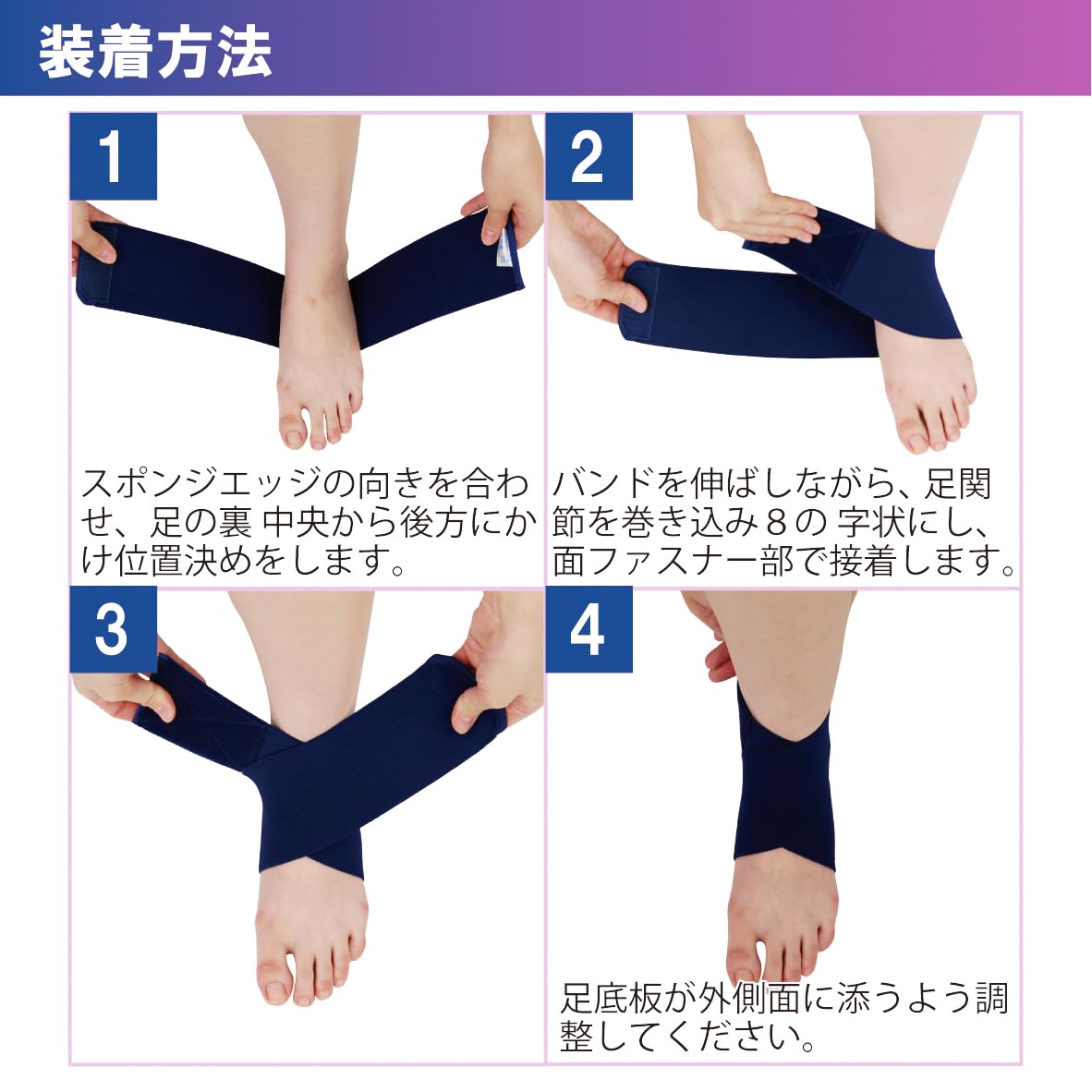 装着方法

1

スポンジエッジの向きを合わせ、足の裏 中央から後方にかけ位置決めをします。

2

バンドを伸ばしながら、足関節を巻き込み８の 字状にし、面ファスナー部で接着します。

3

4

足底板が外側面に添うよう調整してください。