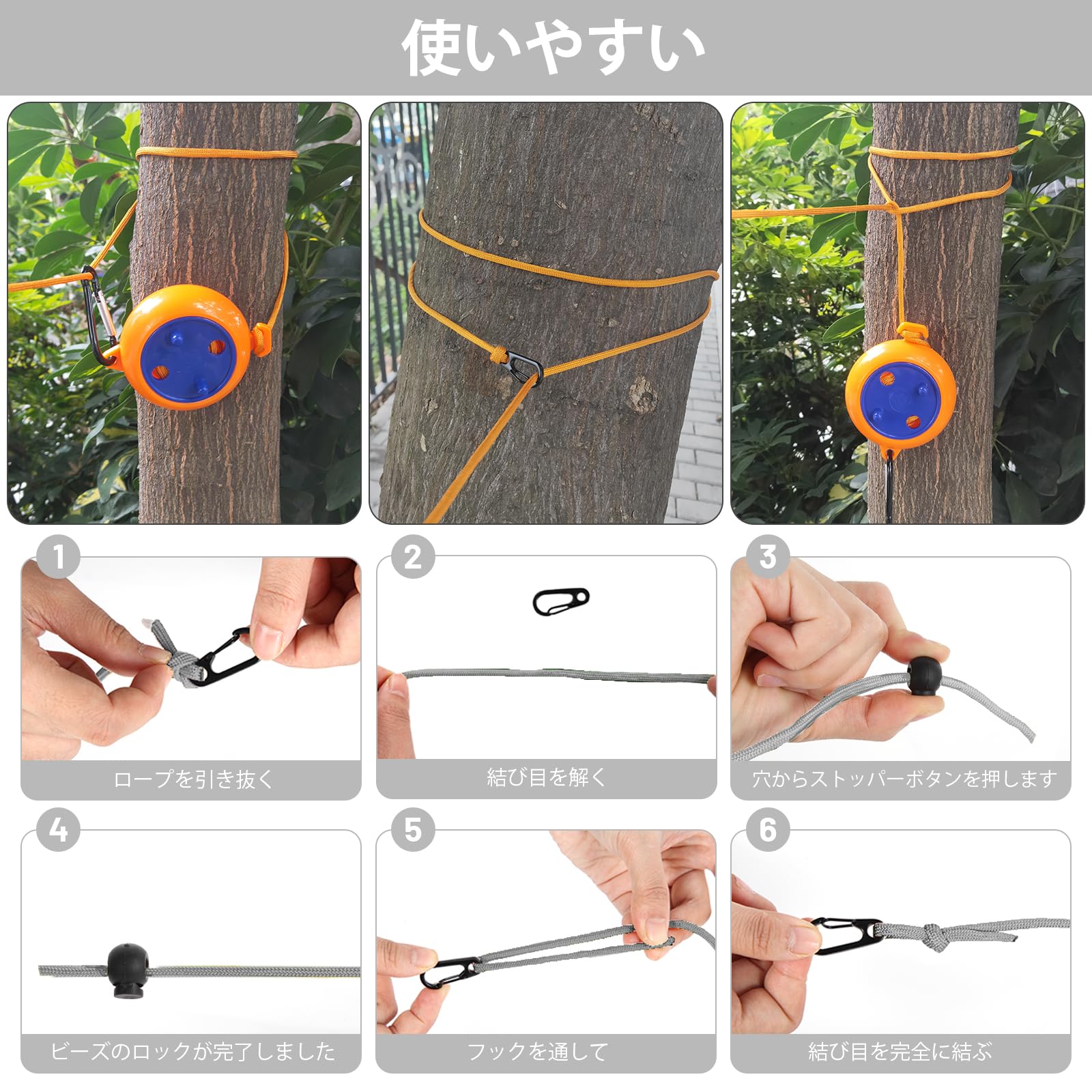 使いやすい

1
ロープを引き抜く

2
結び目を解く

3
穴からストッパーボタンを押します

4
ビーズのロックが完了しました

5
フックを通して

6
結び目を完全に結ぶ