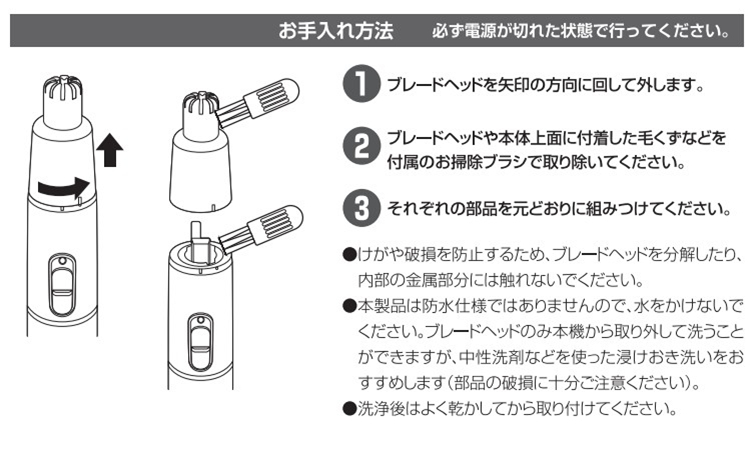 お手入れ方法　必ず電源が切れた状態で行ってください。

1 ブレードヘッドを矢印の方向に回して外します。

2 ブレードヘッドや本体上面に付着した毛くずなどを付属のお掃除ブラシで取り除いてください。

3 それぞれの部品を元どおりに組みつけてください。

●けがや破損を防止するため、ブレードヘッドを分解したり、内部の金属部分には触れないでください。

●本製品は防水仕様ではありませんので、水をかけないでください。ブレードヘッドのみ本機から取り外して洗うことができますが、中性洗剤などを使った浸けおき洗いをおすすめします（部品の破損に十分ご注意ください）。

●洗浄後はよく乾かしてから取り付けてください。