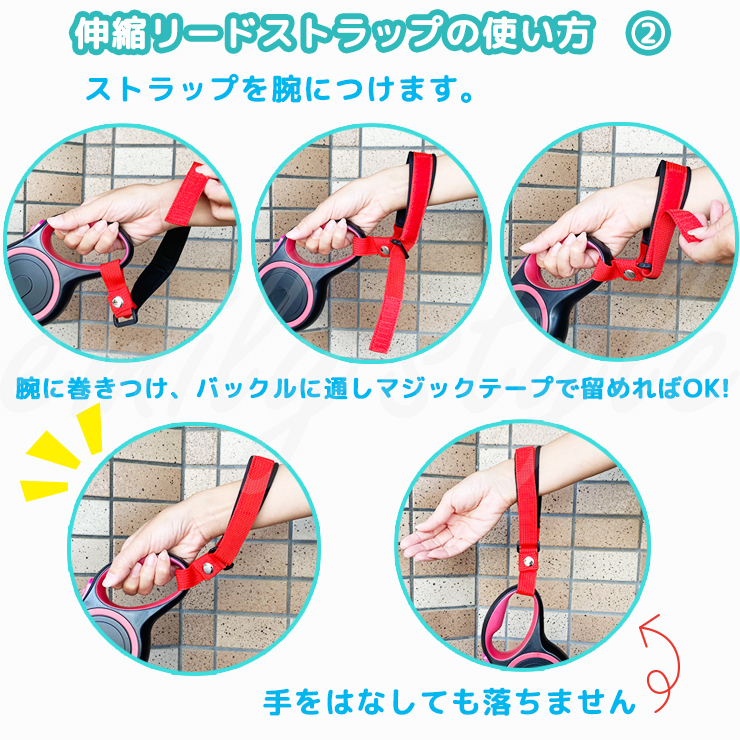 伸縮リードストラップの使い方 ②

ストラップを腕につけます。

腕に巻きつけ、バックルに通しマジックテープで留めればOK!

手をはなしても落ちません