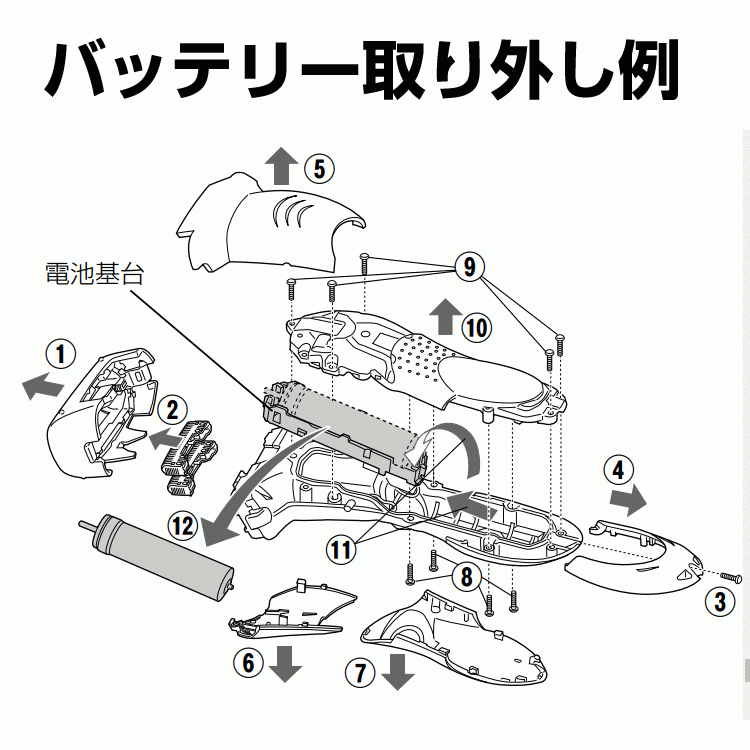 バッテリー取り外し例

5

電池基台

9

10

1

2

4

12

11

8

3

6

7