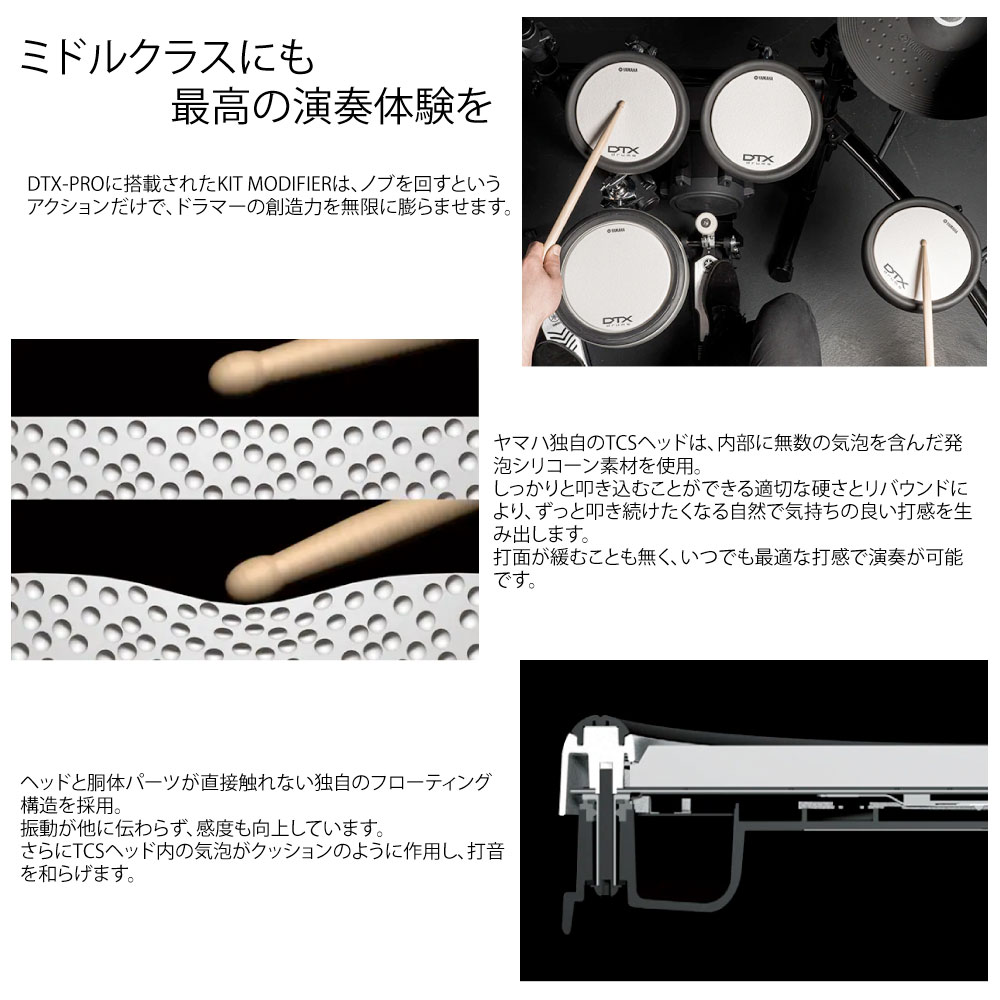 ミドルクラスにも
最高の演奏体験を

DTX-PROに搭載されたKIT MODIFIERは、ノブを回すというアクションだけで、ドラマーの創造力を無限に膨らませます。

YAMAHA
DTX
YAMAHA
DTX
YAMAHA
DTX
YAMAHA
DTX

ヤマハ独自のTCSヘッドは、内部に無数の気泡を含んだ発泡シリコーン素材を使用。
しっかりと叩き込むことができる適切な硬さとリバウンドにより、ずっと叩き続けたくなる自然で気持ちの良い打感を生み出します。
打面が緩むことも無く、いつでも最適な打感で演奏が可能です。

ヘッドと胴体パーツが直接触れない独自のフローティング構造を採用。
振動が他に伝わらず、感度も向上しています。
さらにTCSヘッド内の気泡がクッションのように作用し、打音を和らげます。