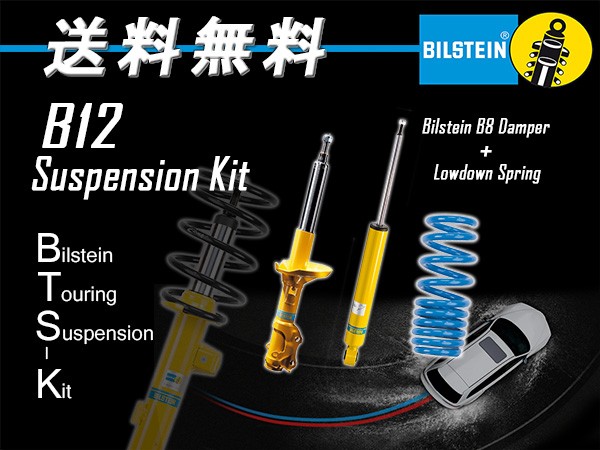 送料無料

BILSTEIN®

B12
Suspension Kit

Bilstein B8 Damper
+
Lowdown Spring

Bilstein
Touring
Suspension
-
Kit

BILSTEIN