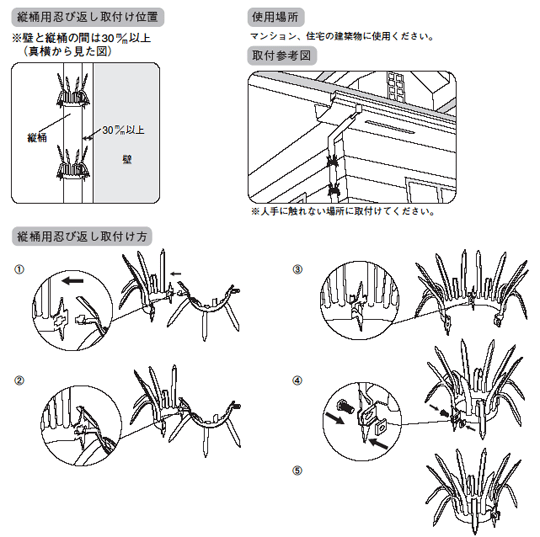 縦桶用忍び返し取付け位置

※壁と縦桶の間は30㎜以上
（真横から見た図）

縦桶

30㎜以上

壁

使用場所

マンション、住宅の建築物に使用ください。

取付参考図

※人手に触れない場所に取付けてください。

縦桶用忍び返し取付け方

①

②

③

④

⑤