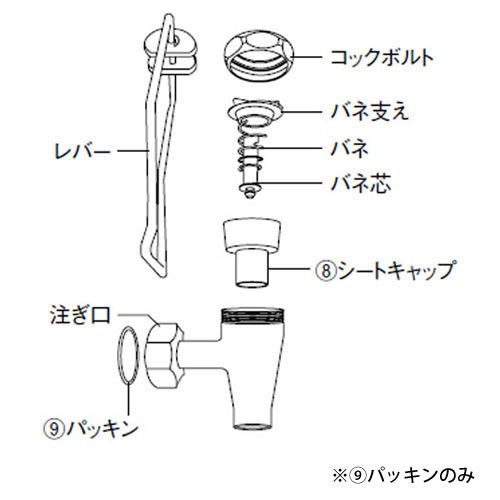 コックボルト

バネ支え

レバー

バネ

バネ芯

⑧シートキャップ

注ぎ口

⑨パッキン

※⑨パッキンのみ