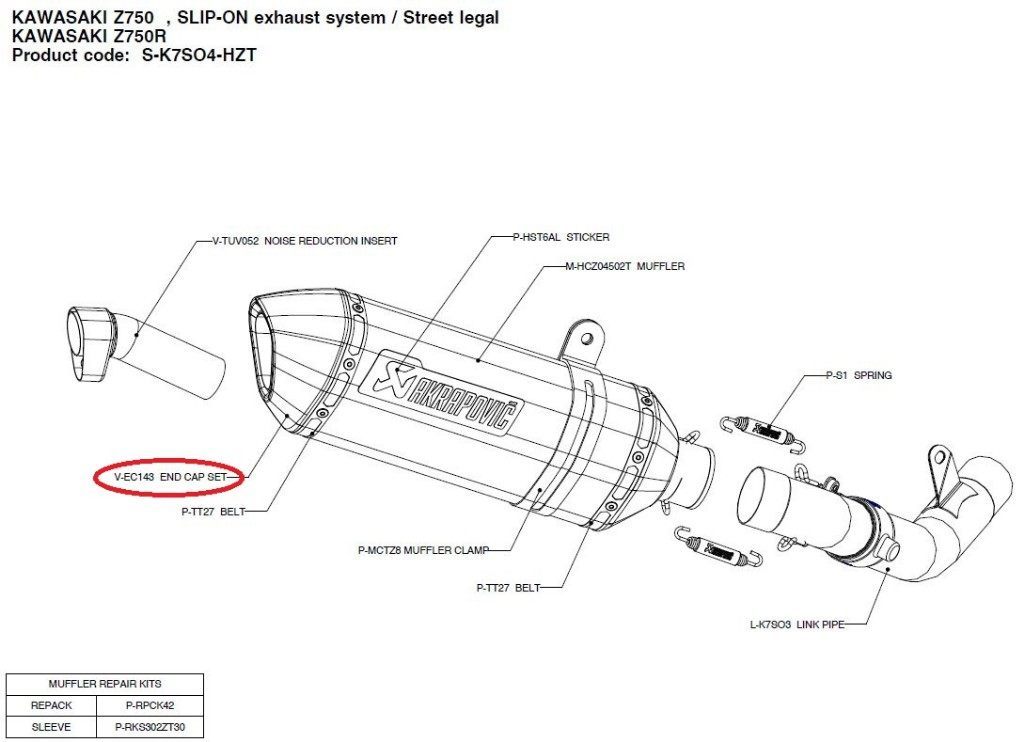 KAWASAKI Z750 , SLIP-ON exhaust system / Street legal
KAWASAKI Z750R
Product code: S-K7SO4-HZT

V-TUV052 NOISE REDUCTION INSERT

P-HST6AL STICKER

M-HCZ04502T MUFFLER

AKRAPOVIČ

P-S1 SPRING

V-EC143 END CAP SET

P-TT27 BELT

P-MCTZ8 MUFFLER CLAMP

P-TT27 BELT

L-K7SO3 LINK PIPE

| MUFFLER REPAIR KITS | |
|---|---|
| REPACK | P-RPCK42 |
| SLEEVE | P-RKS302ZT30 |