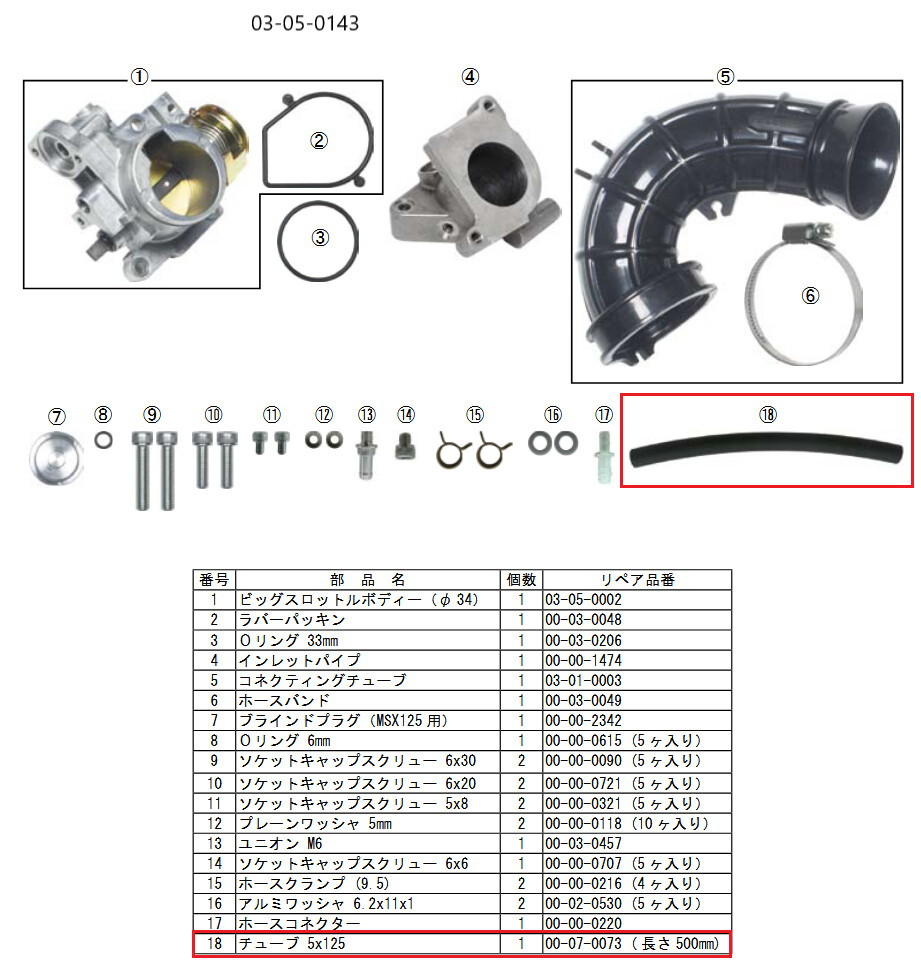 03-05-0143

①
②
③
④
⑤
⑥
⑦ ⑧ ⑨ ⑩ ⑪ ⑫ ⑬ ⑭ ⑮ ⑯ ⑰ ⑱

| 番号 | 部　品　名 | 個数 | リペア品番 |
|---|---|---|---|
| 1 | ビッグスロットルボディー（φ34） | 1 | 03-05-0002 |
| 2 | ラバーパッキン | 1 | 00-03-0048 |
| 3 | Oリング 33mm | 1 | 00-03-0206 |
| 4 | インレットパイプ | 1 | 00-00-1474 |
| 5 | コネクティングチューブ | 1 | 03-01-0003 |
| 6 | ホースバンド | 1 | 00-03-0049 |
| 7 | ブラインドプラグ（MSX125用） | 1 | 00-00-2342 |
| 8 | Oリング 6mm | 1 | 00-00-0615（5ヶ入り） |
| 9 | ソケットキャップスクリュー 6x30 | 2 | 00-00-0090（5ヶ入り） |
| 10 | ソケットキャップスクリュー 6x20 | 2 | 00-00-0721（5ヶ入り） |
| 11 | ソケットキャップスクリュー 5x8 | 2 | 00-00-0321（5ヶ入り） |
| 12 | プレーンワッシャ 5mm | 2 | 00-00-0118（10ヶ入り） |
| 13 | ユニオン M6 | 1 | 00-03-0457 |
| 14 | ソケットキャップスクリュー 6x6 | 1 | 00-00-0707（5ヶ入り） |
| 15 | ホースクランプ（9.5） | 2 | 00-00-0216（4ヶ入り） |
| 16 | アルミワッシャ 6.2x11x1 | 2 | 00-02-0530（5ヶ入り） |
| 17 | ホースコネクター | 1 | 00-00-0220 |
| 18 | チューブ 5x125 | 1 | 00-07-0073（長さ500mm） |