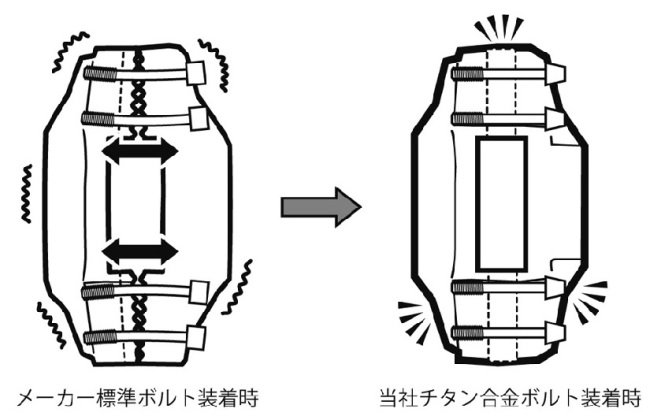 メーカー標準ボルト装着時

当社チタン合金ボルト装着時