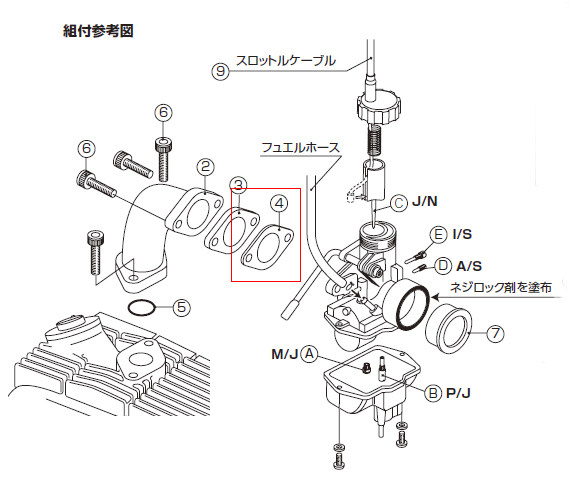 組付参考図

9 スロットルケーブル

6

6

2

3

4

フュエルホース

C J/N

E I/S

D A/S

ネジロック剤を塗布

5

7

M/J A

B P/J